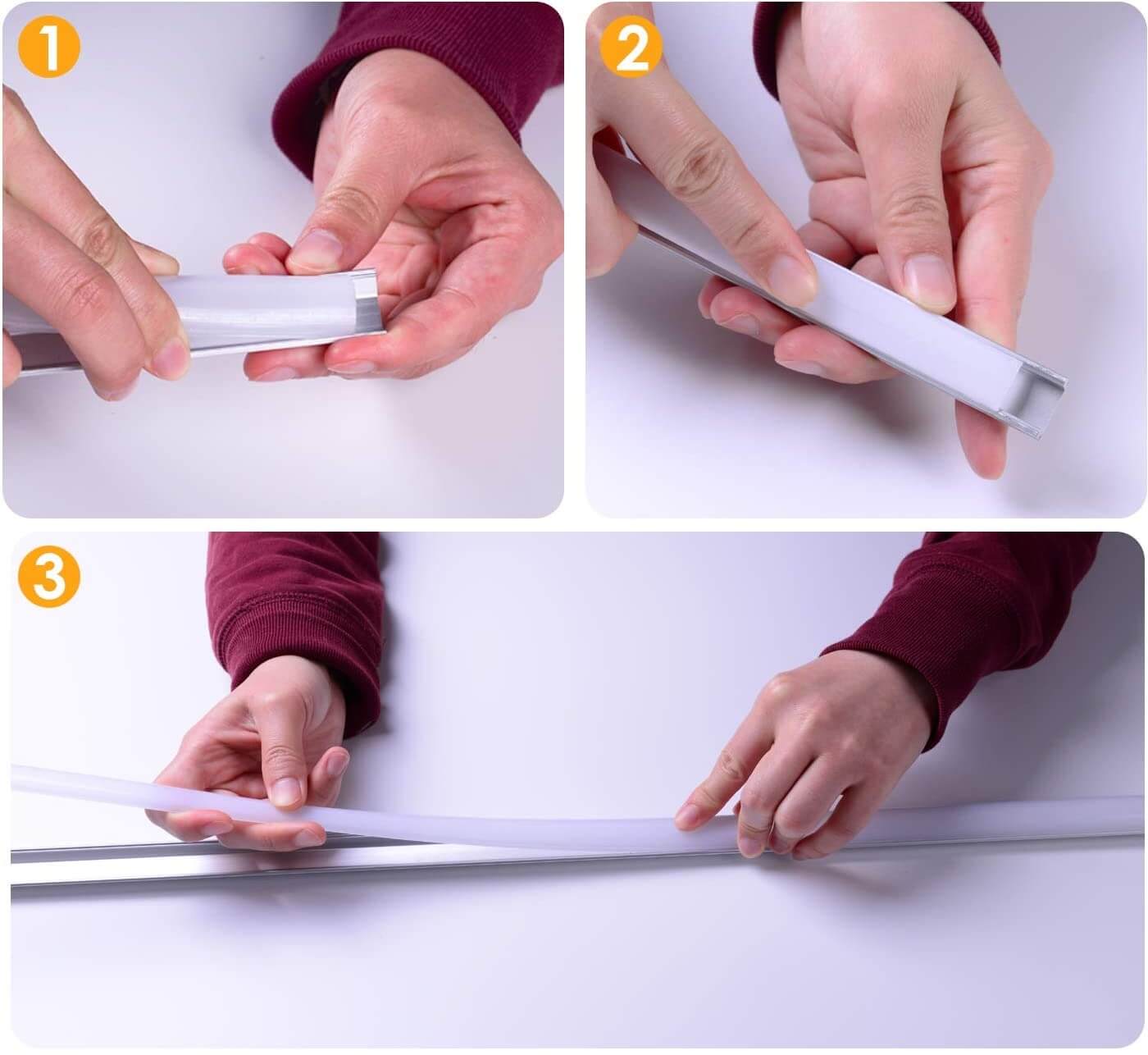 1

2

3